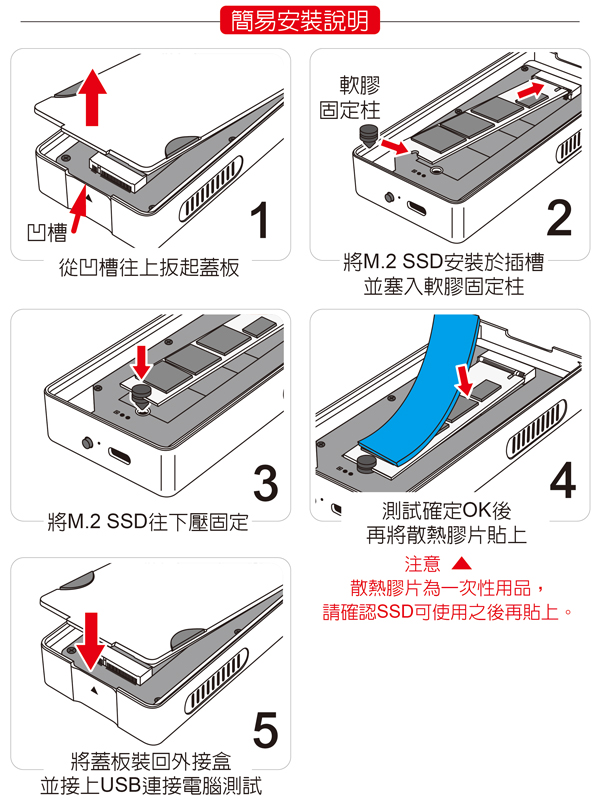 簡易安裝說明

凹槽

1

從凹槽往上扳起蓋板

軟膠固定柱

2

將M.2 SSD安裝於插槽並塞入軟膠固定柱

3

將M.2 SSD往下壓固定

4

測試確定OK後再將散熱膠片貼上

注意 ▲
散熱膠片為一次性用品，請確認SSD可使用之後再貼上。

5

將蓋板裝回外接盒並接上USB連接電腦測試