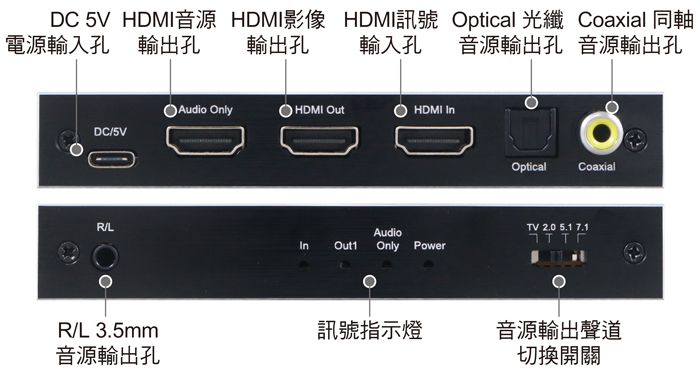 DC 5V 電源輸入孔

HDMI音源 輸出孔

HDMI影像 輸出孔

HDMI訊號 輸入孔

Optical 光纖 音源輸出孔

Coaxial 同軸 音源輸出孔

DC/5V

Audio Only

HDMI Out

HDMI In

Optical

Coaxial

R/L

In

Out1

Audio Only

Power

TV 2.0 5.1 7.1

R/L 3.5mm 音源輸出孔

訊號指示燈

音源輸出聲道 切換開關