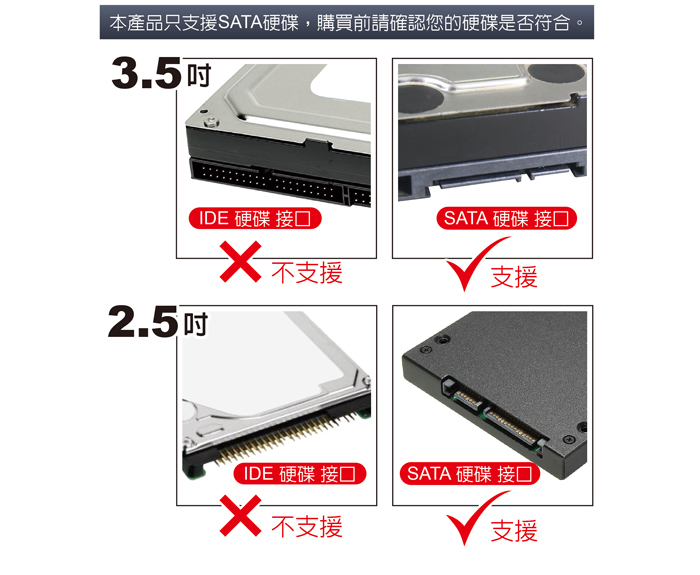 本產品只支援SATA硬碟，購買前請確認您的硬碟是否符合。

3.5吋

IDE 硬碟 接口

不支援

SATA 硬碟 接口

支援

2.5吋

IDE 硬碟 接口

不支援

SATA 硬碟 接口

支援