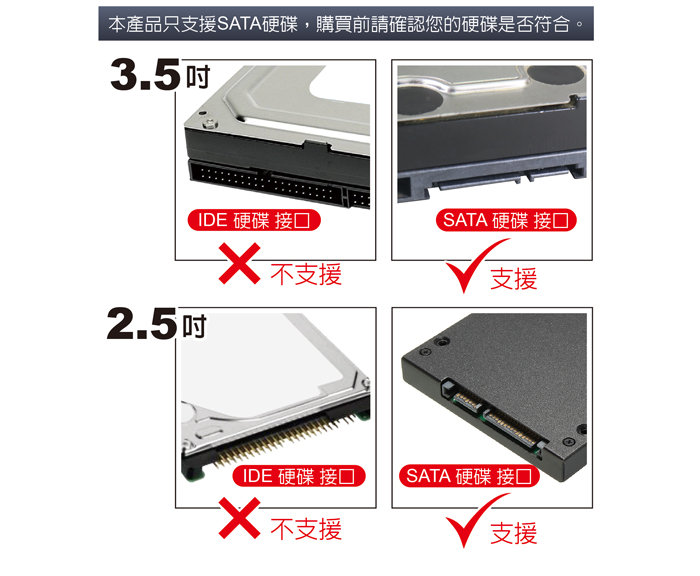 本產品只支援SATA硬碟，購買前請確認您的硬碟是否符合。

3.5吋

IDE 硬碟 接口

不支援

SATA 硬碟 接口

支援

2.5吋

IDE 硬碟 接口

不支援

SATA 硬碟 接口

支援