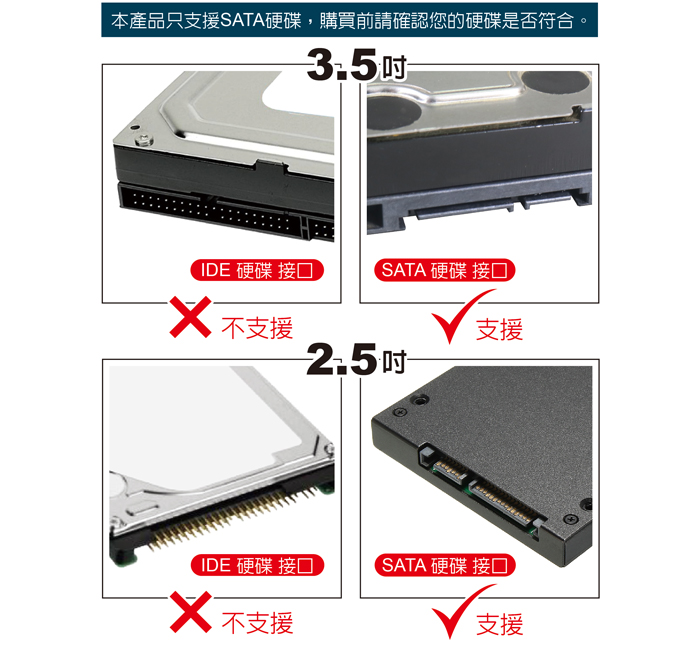 本產品只支援SATA硬碟，購買前請確認您的硬碟是否符合。

3.5吋

IDE 硬碟 接口

SATA 硬碟 接口

不支援

支援

2.5吋

IDE 硬碟 接口

SATA 硬碟 接口

不支援

支援