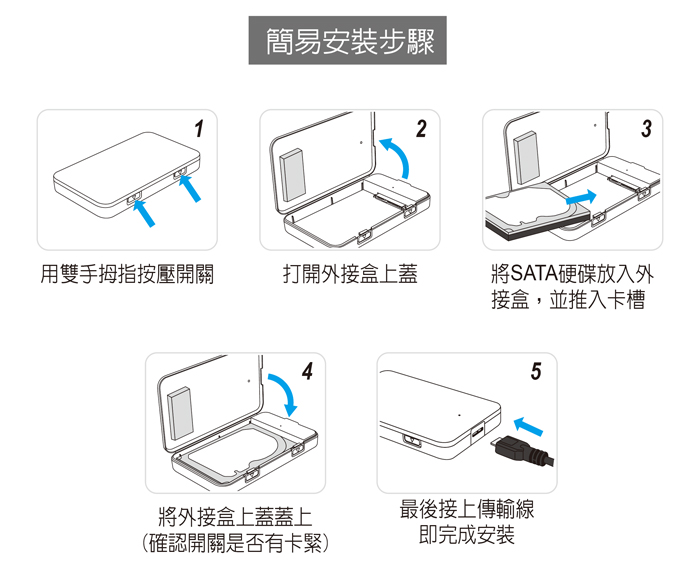 簡易安裝步驟

1

用雙手拇指按壓開關

2

打開外接盒上蓋

3

將SATA硬碟放入外接盒，並推入卡槽

4

將外接盒上蓋蓋上
(確認開關是否有卡緊)

5

最後接上傳輸線
即完成安裝