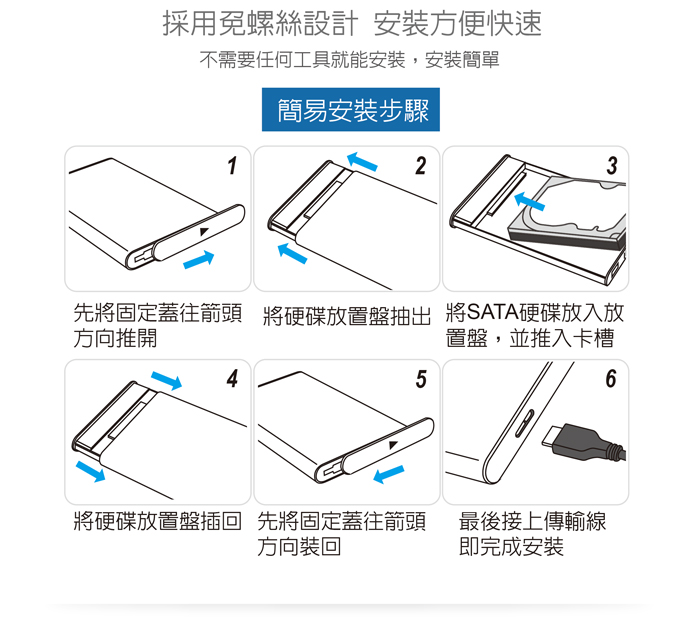 採用免螺絲設計 安裝方便快速

不需要任何工具就能安裝，安裝簡單

簡易安裝步驟

1

先將固定蓋往箭頭方向推開

2

將硬碟放置盤抽出

3

將SATA硬碟放入放置盤，並推入卡槽

4

將硬碟放置盤插回

5

先將固定蓋往箭頭方向裝回

6

最後接上傳輸線即完成安裝