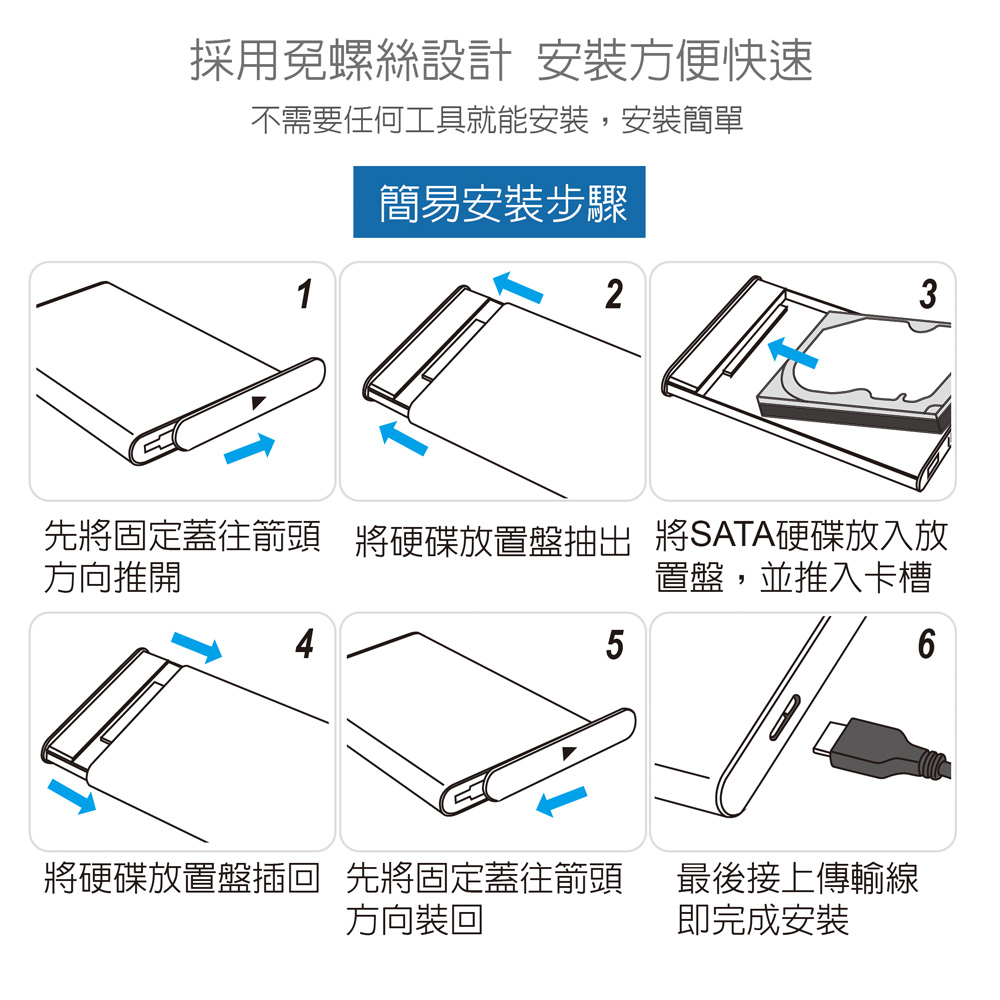 採用免螺絲設計 安裝方便快速

不需要任何工具就能安裝，安裝簡單

簡易安裝步驟

1

先將固定蓋往箭頭方向推開

2

將硬碟放置盤抽出

3

將SATA硬碟放入放置盤，並推入卡槽

4

將硬碟放置盤插回

5

先將固定蓋往箭頭方向裝回

6

最後接上傳輸線即完成安裝