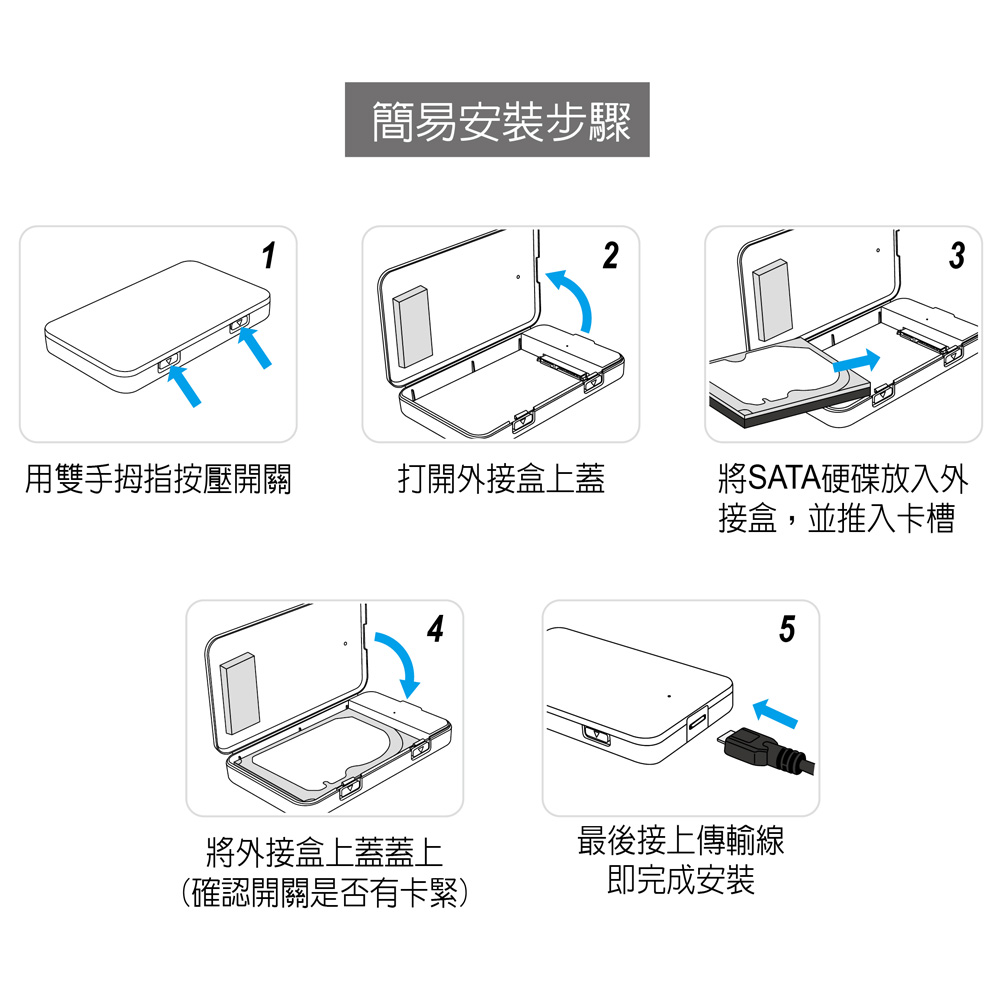 簡易安裝步驟

1

用雙手拇指按壓開關

2

打開外接盒上蓋

3

將SATA硬碟放入外接盒，並推入卡槽

4

將外接盒上蓋蓋上
(確認開關是否有卡緊)

5

最後接上傳輸線
即完成安裝