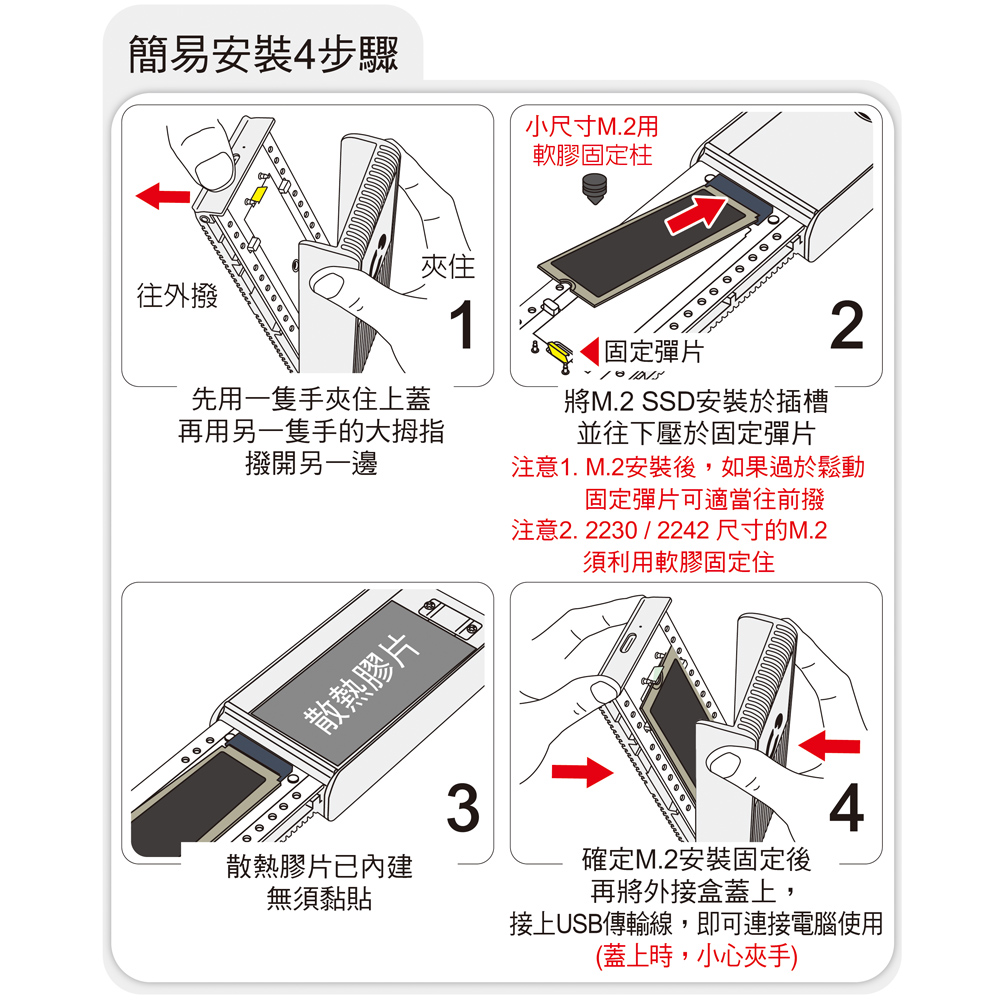 簡易安裝4步驟

往外撥
夾住
1

先用一隻手夾住上蓋
再用另一隻手的大拇指
撥開另一邊

小尺寸M.2用
軟膠固定柱
固定彈片
2

將M.2 SSD安裝於插槽
並往下壓於固定彈片
注意1. M.2安裝後，如果過於鬆動
固定彈片可適當往前撥
注意2. 2230 / 2242 尺寸的M.2
須利用軟膠固定住

散熱膠片
3

散熱膠片已內建
無須黏貼

4

確定M.2安裝固定後
再將外接盒蓋上，
接上USB傳輸線，即可連接電腦使用
(蓋上時，小心夾手)