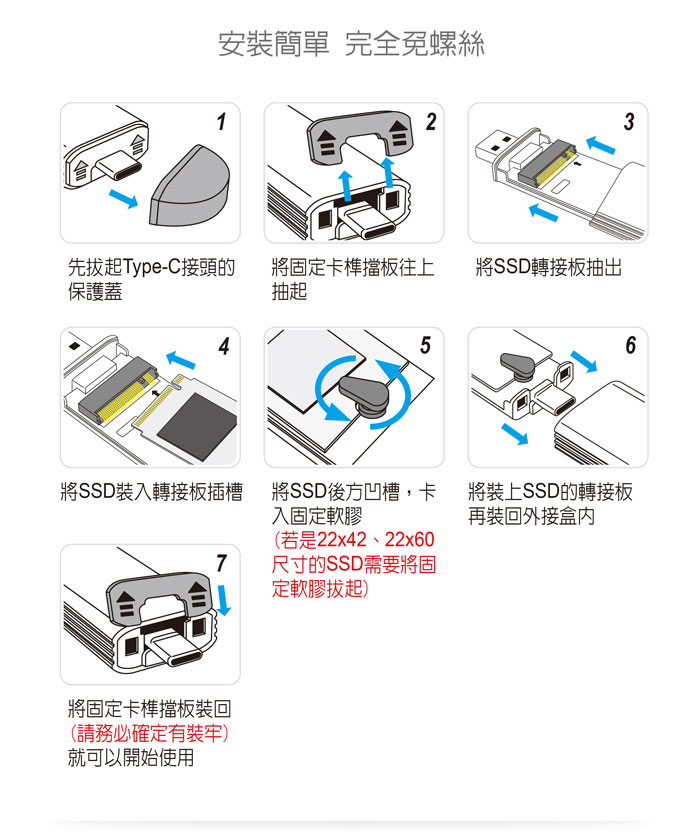 安裝簡單 完全免螺絲

1

先拔起Type-C接頭的保護蓋

2

將固定卡榫擋板往上抽起

3

將SSD轉接板抽出

4

將SSD裝入轉接板插槽

5

將SSD後方凹槽，卡入固定軟膠
（若是22x42、22x60尺寸的SSD需要將固定軟膠拔起）

6

將裝上SSD的轉接板再裝回外接盒內

7

將固定卡榫擋板裝回
（請務必確定有裝牢）
就可以開始使用