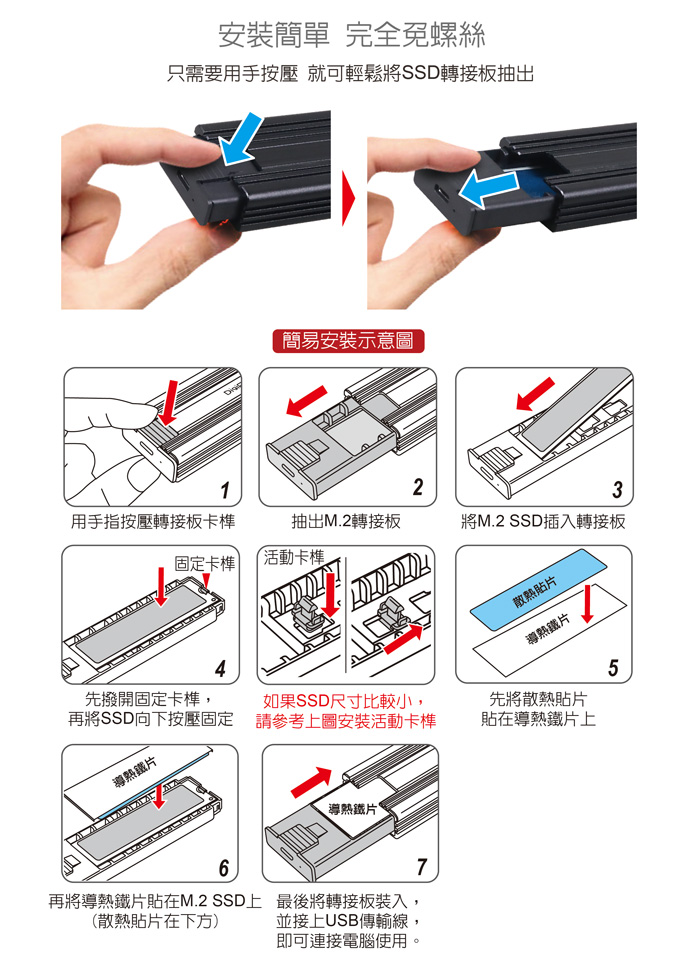 安裝簡單 完全免螺絲

只需要用手按壓 就可輕鬆將SSD轉接板抽出

簡易安裝示意圖

1

用手指按壓轉接板卡榫

2

抽出M.2轉接板

3

將M.2 SSD插入轉接板

固定卡榫

4

先撥開固定卡榫，再將SSD向下按壓固定

活動卡榫

如果SSD尺寸比較小，請參考上圖安裝活動卡榫

散熱貼片

導熱鐵片

5

先將散熱貼片貼在導熱鐵片上

導熱鐵片

6

再將導熱鐵片貼在M.2 SSD上（散熱貼片在下方）

導熱鐵片

7

最後將轉接板裝入，並接上USB傳輸線，即可連接電腦使用。