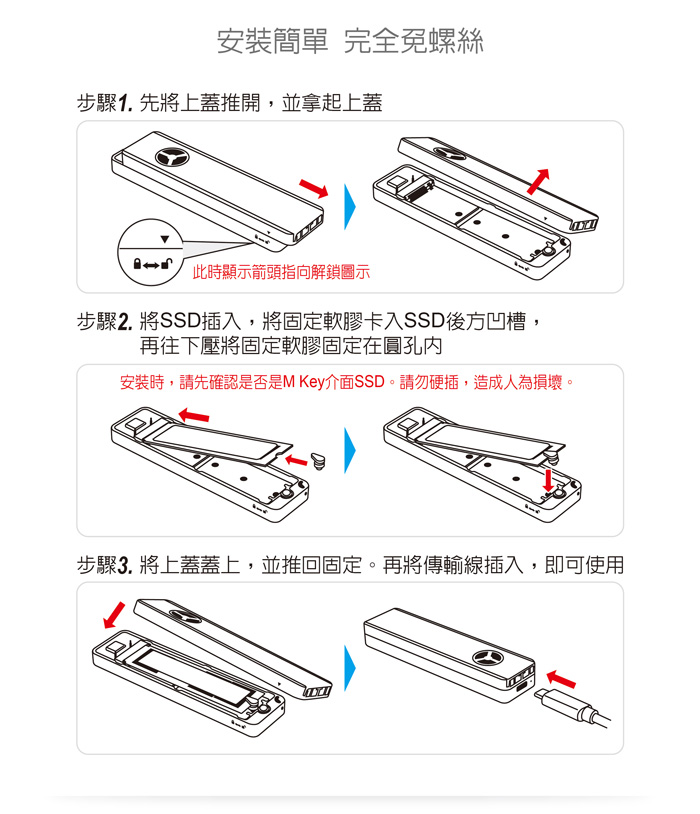 安裝簡單 完全免螺絲

步驟1. 先將上蓋推開，並拿起上蓋

此時顯示箭頭指向解鎖圖示

步驟2. 將SSD插入，將固定軟膠卡入SSD後方凹槽，再往下壓將固定軟膠固定在圓孔內

安裝時，請先確認是否是M Key介面SSD。請勿硬插，造成人為損壞。

步驟3. 將上蓋蓋上，並推回固定。再將傳輸線插入，即可使用