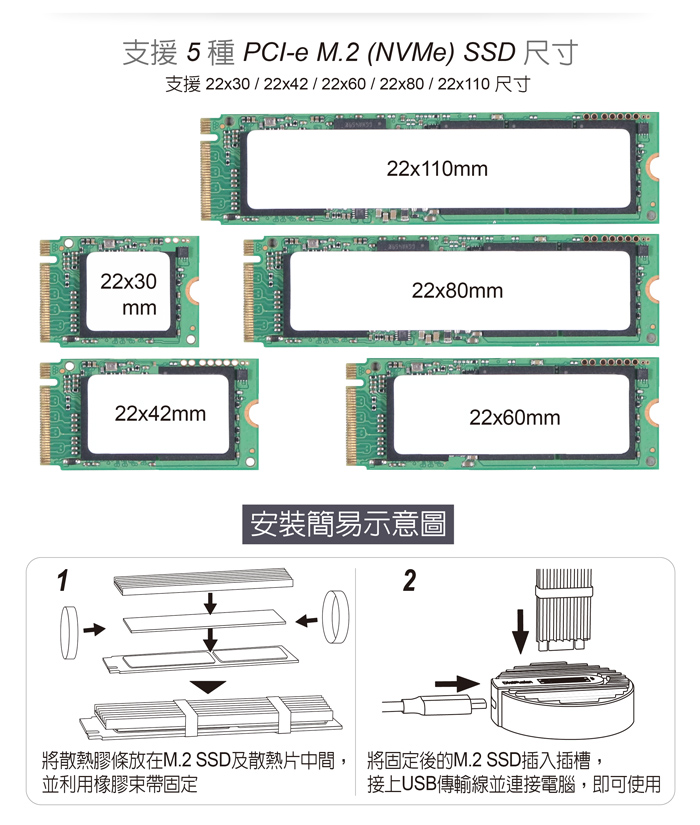 支援 5 種 PCI-e M.2 (NVMe) SSD 尺寸
支援 22x30 / 22x42 / 22x60 / 22x80 / 22x110 尺寸

22x110mm

22x30 mm

22x80mm

22x42mm

22x60mm

安裝簡易示意圖

1

將散熱膠條放在M.2 SSD及散熱片中間，並利用橡膠束帶固定

2

將固定後的M.2 SSD插入插槽，接上USB傳輸線並連接電腦，即可使用