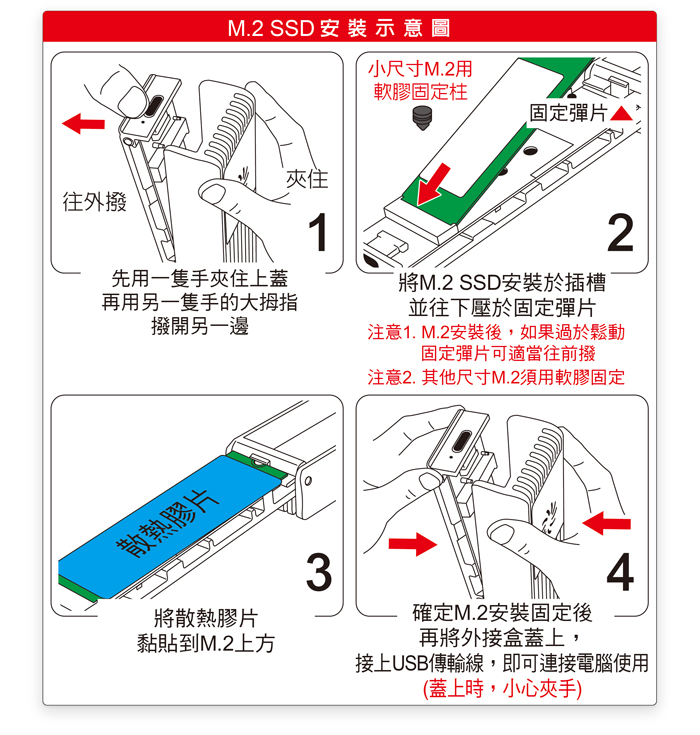 M.2 SSD 安 裝 示 意 圖

往外撥

夾住

1

先用一隻手夾住上蓋
再用另一隻手的大拇指
撥開另一邊

小尺寸M.2用
軟膠固定柱

固定彈片

2

將M.2 SSD安裝於插槽
並往下壓於固定彈片
注意1. M.2安裝後，如果過於鬆動
固定彈片可適當往前撥
注意2. 其他尺寸M.2須用軟膠固定

散熱膠片

3

將散熱膠片
黏貼到M.2上方

4

確定M.2安裝固定後
再將外接盒蓋上，
接上USB傳輸線，即可連接電腦使用
(蓋上時，小心夾手)