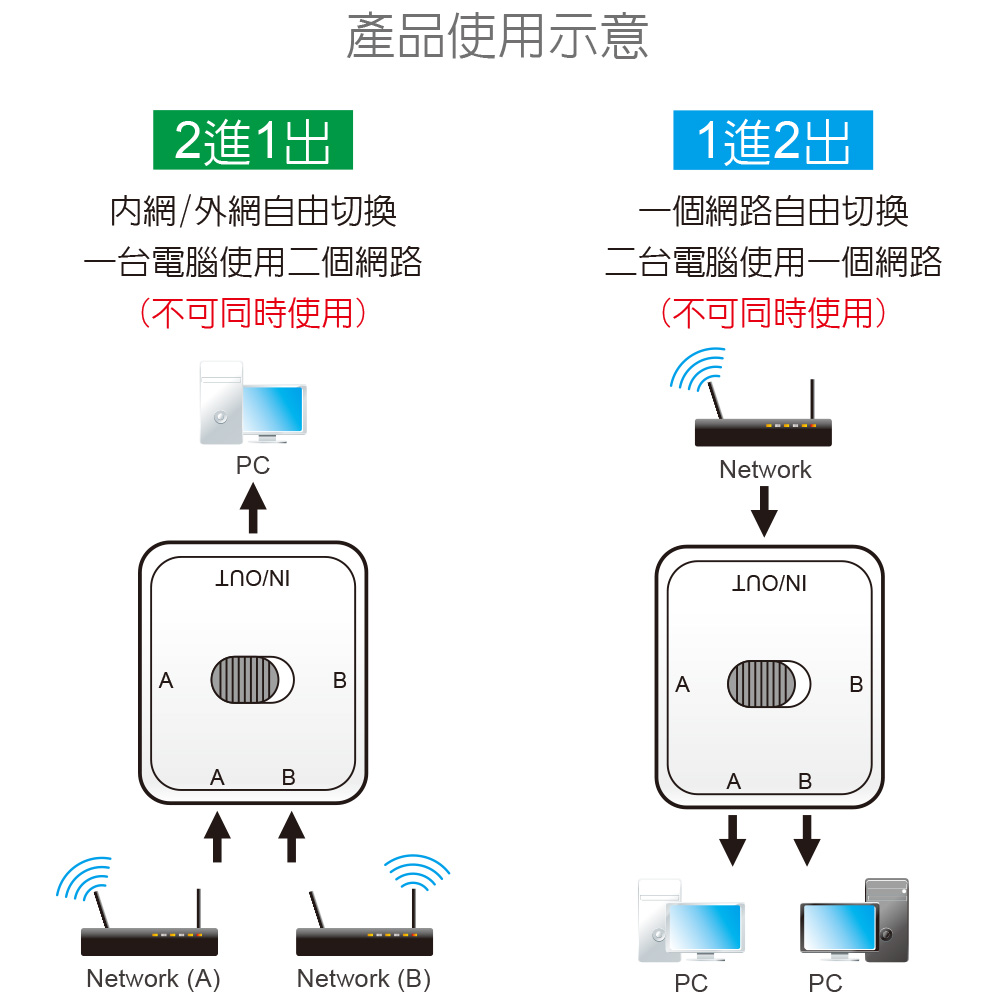 產品使用示意

2進1出

內網/外網自由切換
一台電腦使用二個網路
(不可同時使用)

PC

IN/OUT

A B

A B

Network (A) Network (B)

1進2出

一個網路自由切換
二台電腦使用一個網路
(不可同時使用)

Network

IN/OUT

A B

A B

PC PC