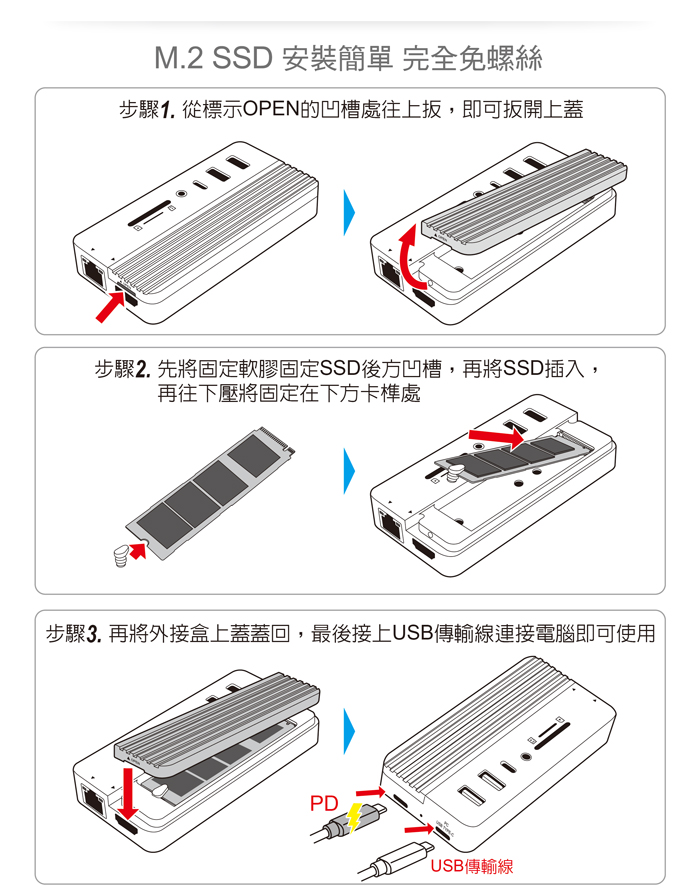 M.2 SSD 安裝簡單 完全免螺絲

步驟1. 從標示OPEN的凹槽處往上扳，即可扳開上蓋

步驟2. 先將固定軟膠固定SSD後方凹槽，再將SSD插入，再往下壓將固定在下方卡榫處

步驟3. 再將外接盒上蓋蓋回，最後接上USB傳輸線連接電腦即可使用

PD

USB傳輸線