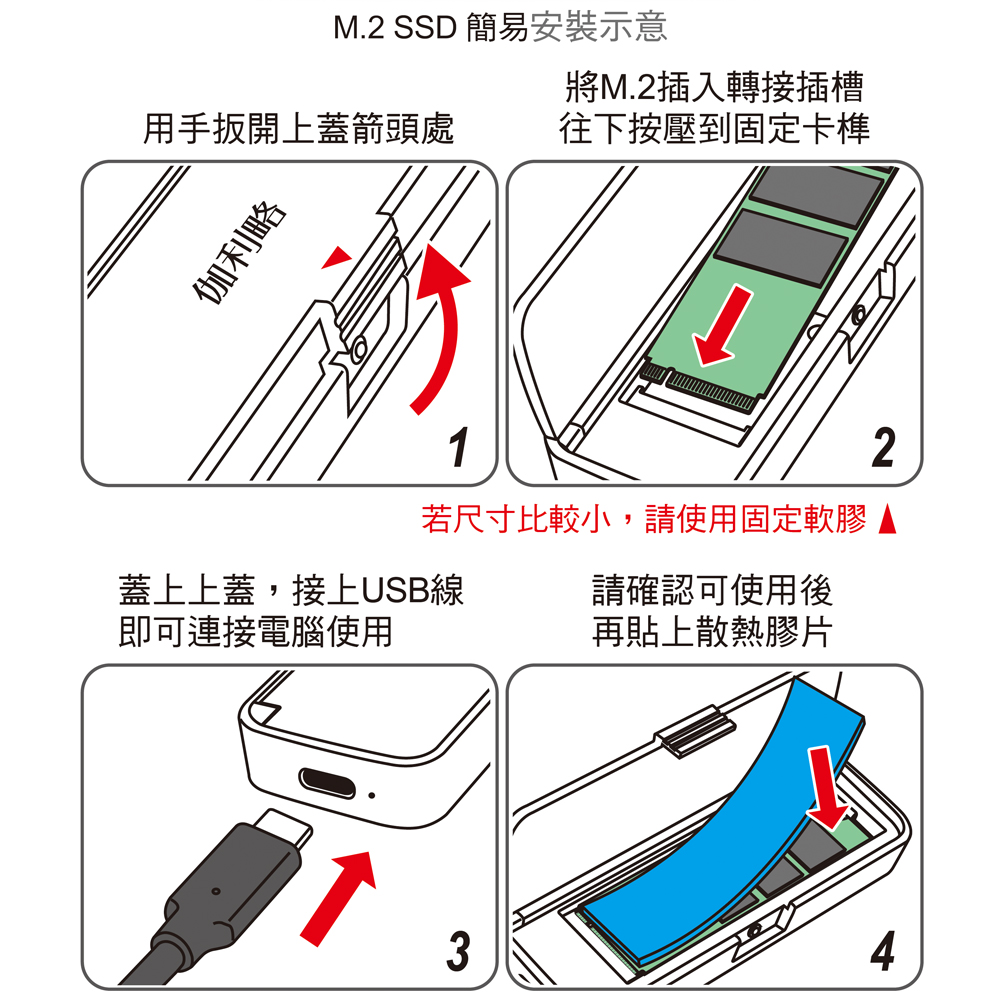 M.2 SSD 簡易安裝示意

用手扳開上蓋箭頭處

伽利略

1

將M.2插入轉接插槽
往下按壓到固定卡榫

2

若尺寸比較小，請使用固定軟膠 ▲

蓋上上蓋，接上USB線
即可連接電腦使用

3

請確認可使用後
再貼上散熱膠片

4