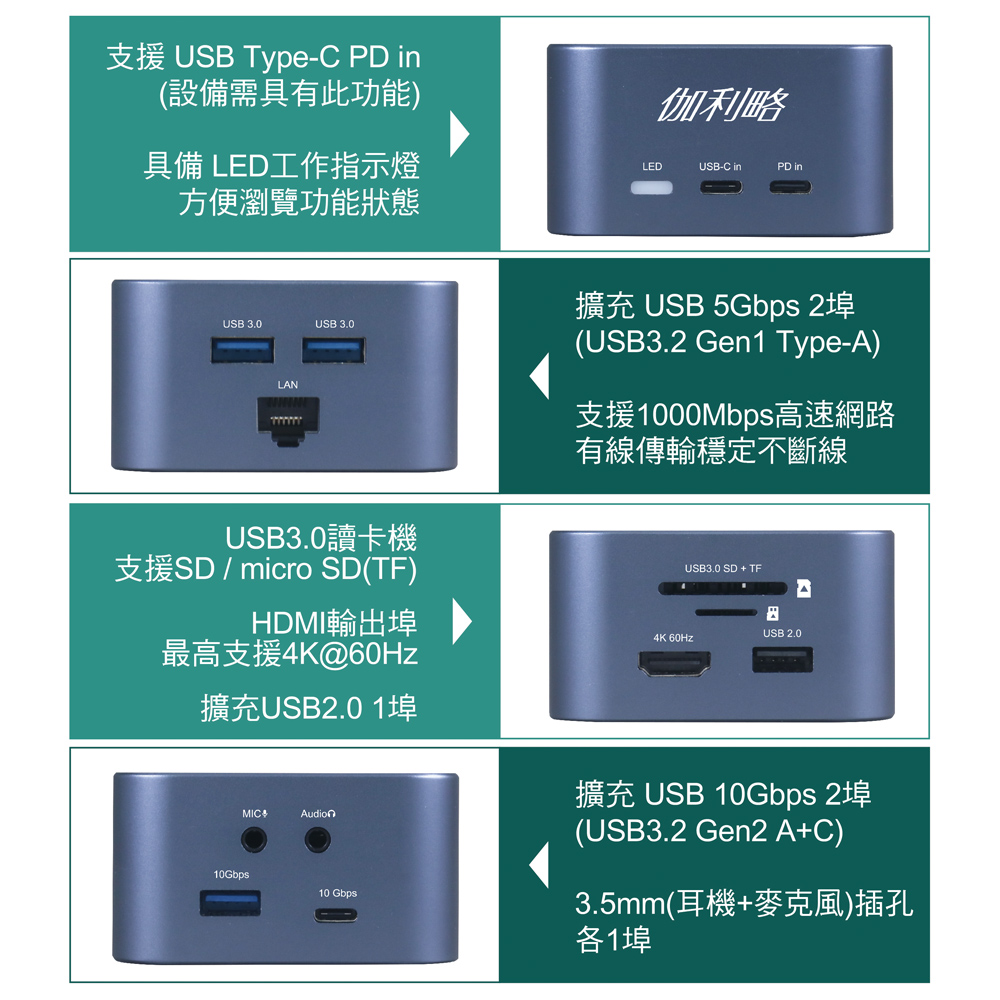 支援 USB Type-C PD in
(設備需具有此功能)

具備 LED工作指示燈
方便瀏覽功能狀態

伽利略

LED USB-C in PD in

USB 3.0 USB 3.0

LAN

擴充 USB 5Gbps 2埠
(USB3.2 Gen1 Type-A)

支援1000Mbps高速網路
有線傳輸穩定不斷線

USB3.0讀卡機
支援SD / micro SD(TF)

HDMI輸出埠
最高支援4K@60Hz

擴充USB2.0 1埠

USB3.0 SD + TF

4K 60Hz USB 2.0

MIC Audio

10Gbps 10 Gbps

擴充 USB 10Gbps 2埠
(USB3.2 Gen2 A+C)

3.5mm(耳機+麥克風)插孔
各1埠