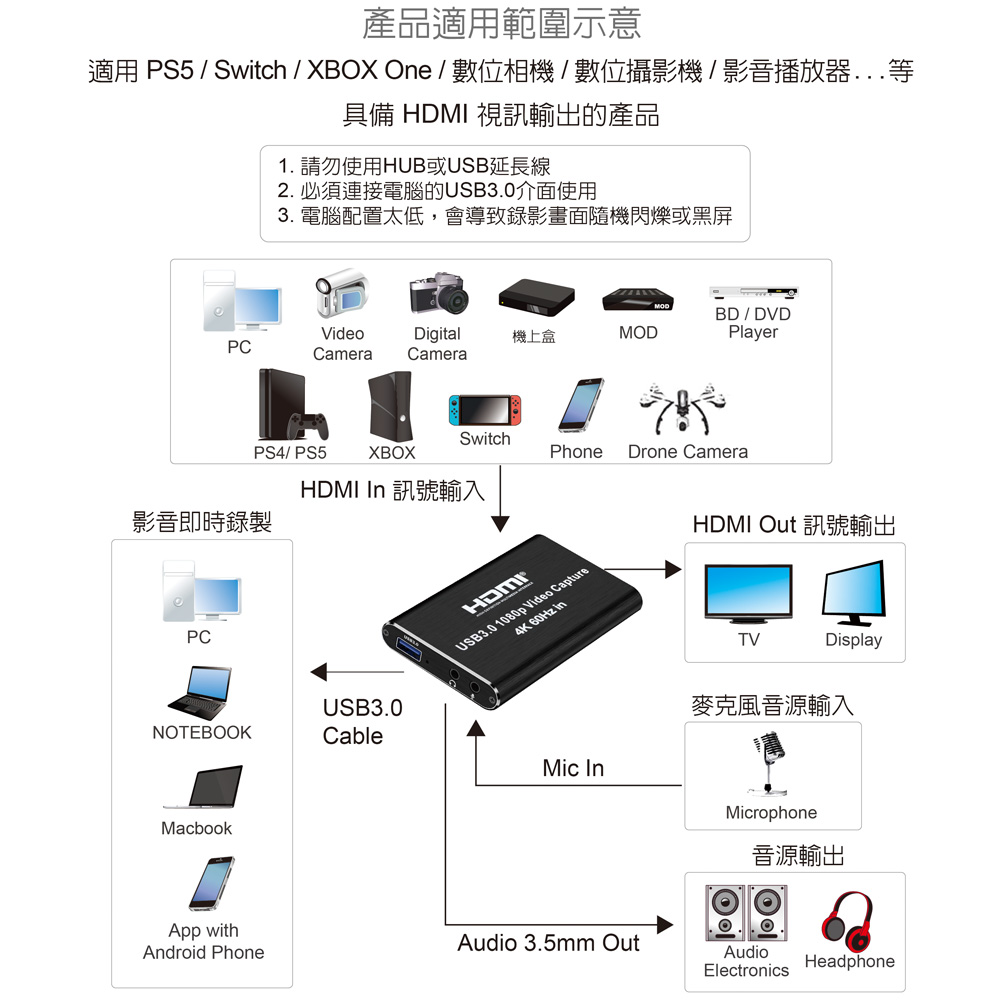 產品適用範圍示意

適用 PS5 / Switch / XBOX One / 數位相機 / 數位攝影機 / 影音播放器...等

具備 HDMI 視訊輸出的產品

1. 請勿使用HUB或USB延長線
2. 必須連接電腦的USB3.0介面使用
3. 電腦配置太低，會導致錄影畫面隨機閃爍或黑屏

PC

Video Camera

Digital Camera

機上盒

MOD

MOD

BD / DVD Player

PS4/ PS5

XBOX

Switch

Phone

Drone Camera

HDMI In 訊號輸入

影音即時錄製

PC

NOTEBOOK

Macbook

App with Android Phone

HDMI

USB3.0 1080p Video Capture 4K 60Hz in

USB3.0 Cable

HDMI Out 訊號輸出

TV

Display

麥克風音源輸入

Mic In

Microphone

音源輸出

Audio 3.5mm Out

Audio Electronics

Headphone